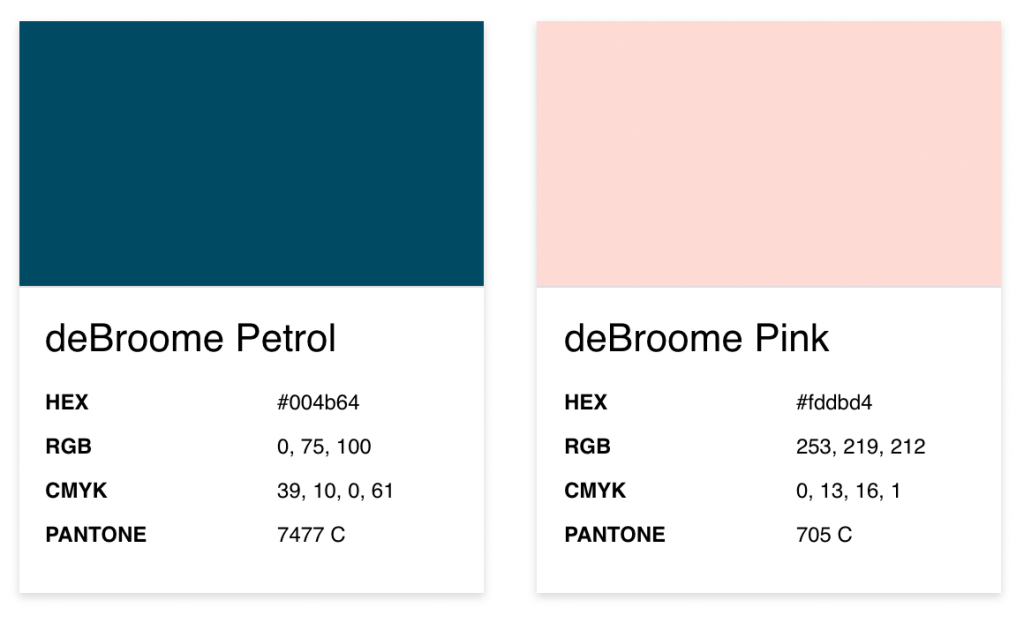 deBroome Petrol

| HEX | #004b64 |
|---|---|
| RGB | 0, 75, 100 |
| CMYK | 39, 10, 0, 61 |
| PANTONE | 7477 C |

deBroome Pink

| HEX | #fddbd4 |
|---|---|
| RGB | 253, 219, 212 |
| CMYK | 0, 13, 16, 1 |
| PANTONE | 705 C |